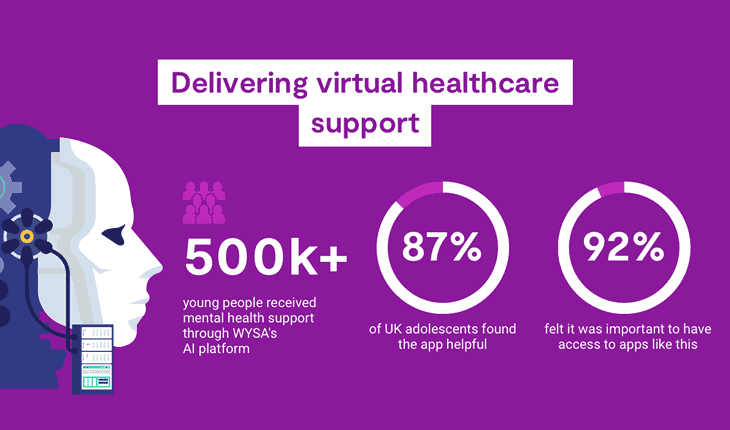 Delivering virtual healthcare support

500k+

young people received mental health support through WYSA's AI platform

87%

of UK adolescents found the app helpful

92%

felt it was important to have access to apps like this